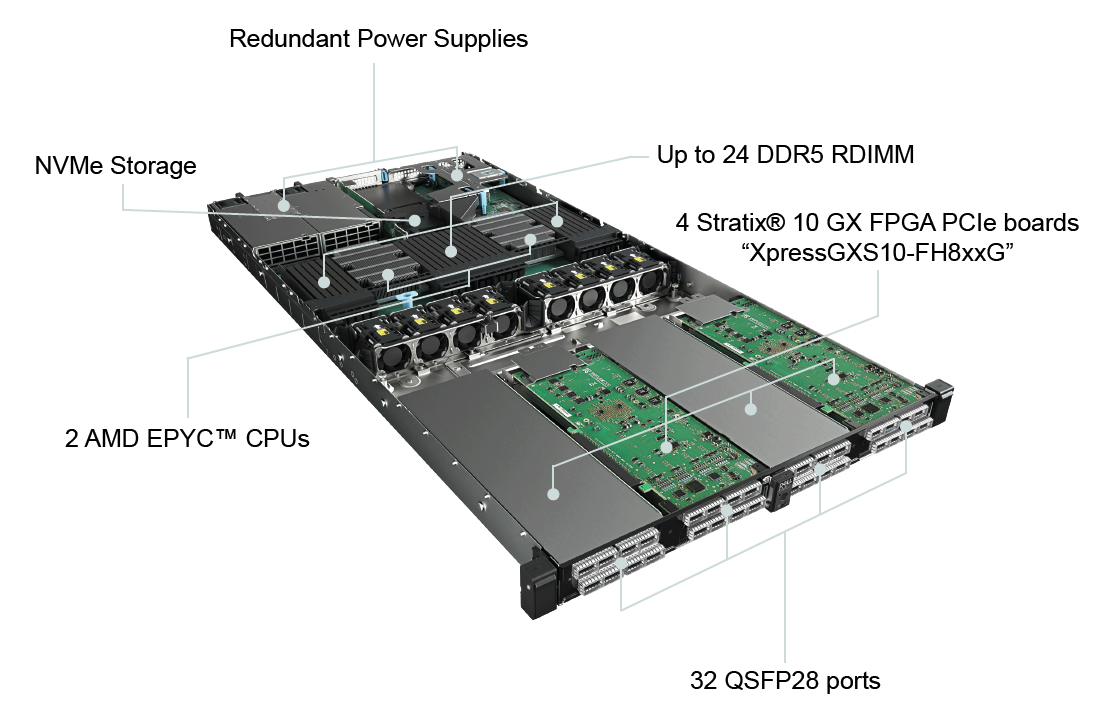 Redundant Power Supplies

NVMe Storage

Up to 24 DDR5 RDIMM

4 Stratix® 10 GX FPGA PCIe boards "XpressGXS10-FH8xxG"

2 AMD EPYC™ CPUs

32 QSFP28 ports